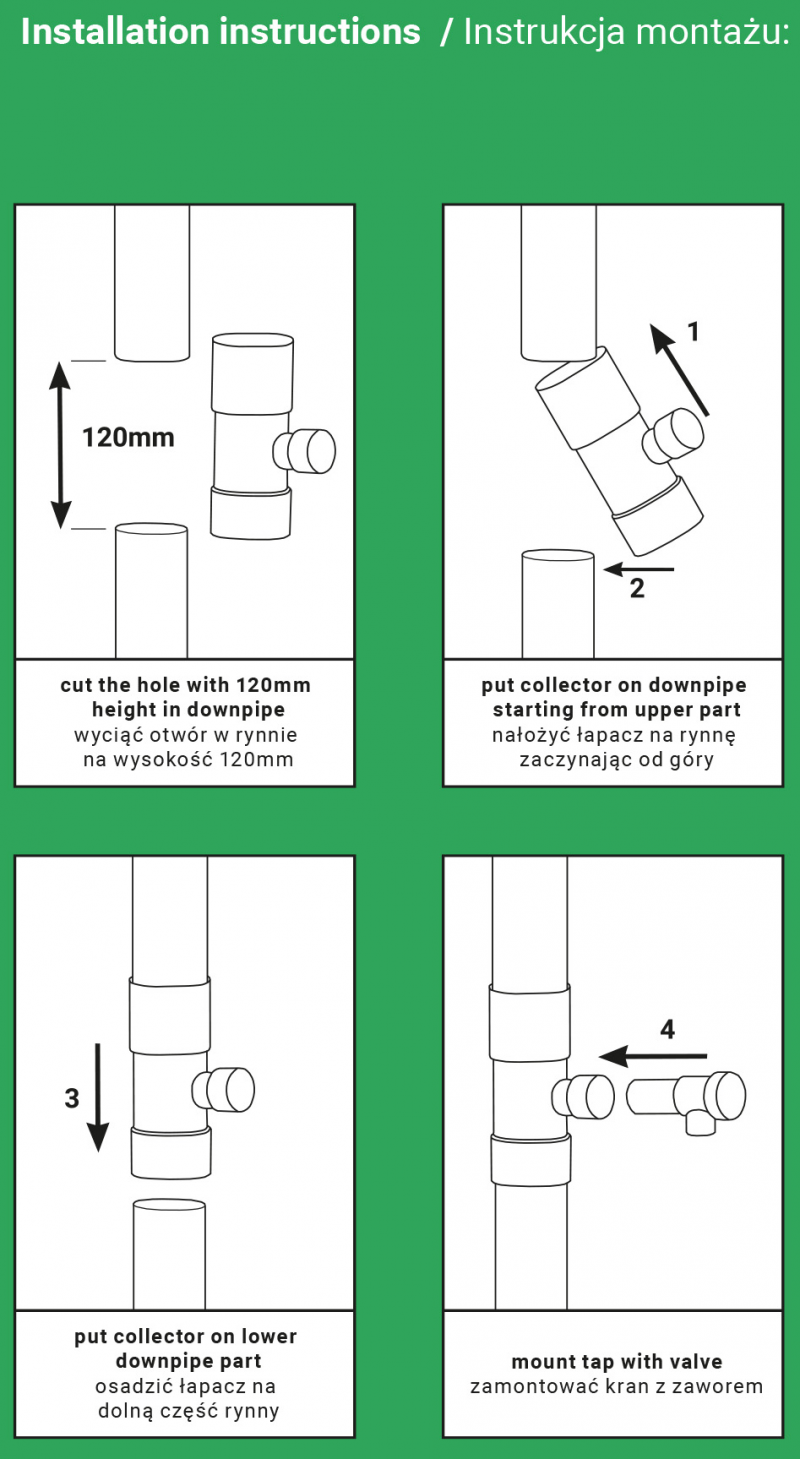 Installation instructions / Instrukcja montażu:

120mm

cut the hole with 120mm height in downpipe
wyciąć otwór w rynnie na wysokość 120mm

1

2

put collector on downpipe starting from upper part
nałożyć łapacz na rynnę zaczynając od góry

3

put collector on lower downpipe part
osadzić łapacz na dolną część rynny

4

mount tap with valve
zamontować kran z zaworem