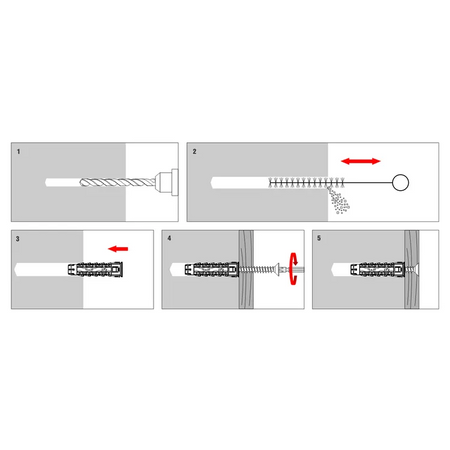 1

2

3

4

5