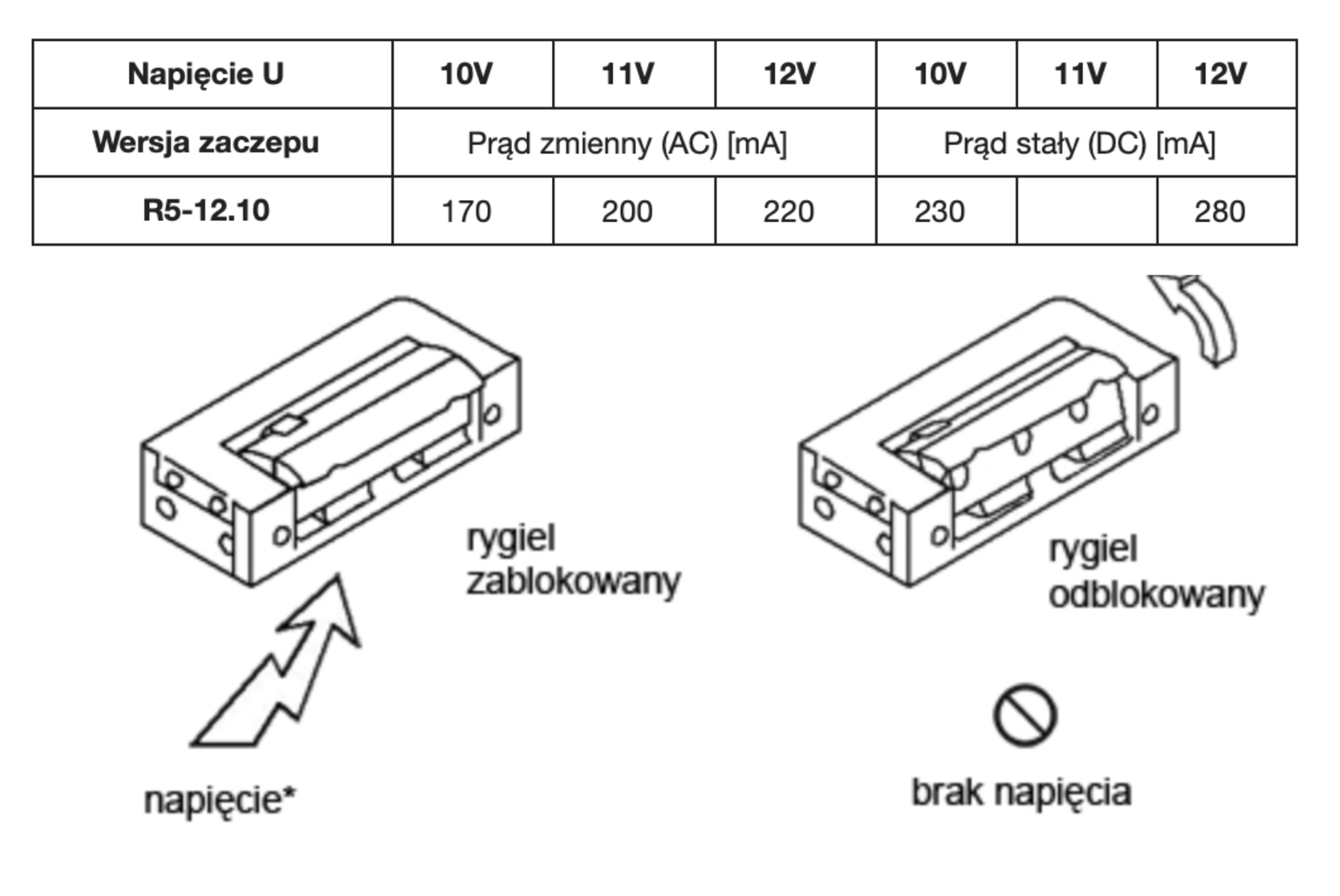 | Napięcie U | 10V | 11V | 12V | 10V | 11V | 12V |
|---|---|---|---|---|---|---|
| Wersja zaczepu | Prąd zmienny (AC) [mA] | | | Prąd stały (DC) [mA] | | |
| R5-12.10 | 170 | 200 | 220 | 230 | | 280 |

rygiel zablokowany

napięcie*

rygiel odblokowany

brak napięcia