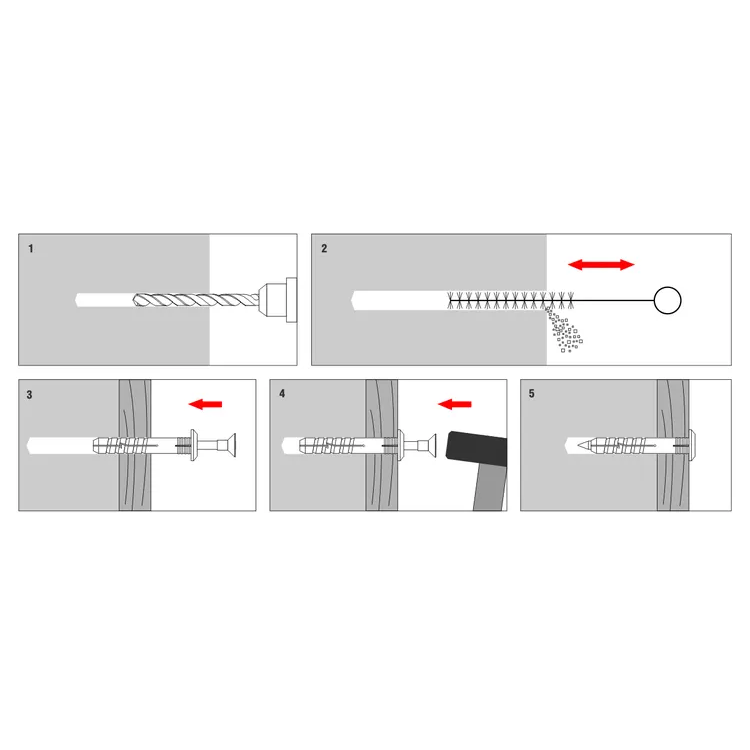 1

2

3

4

5